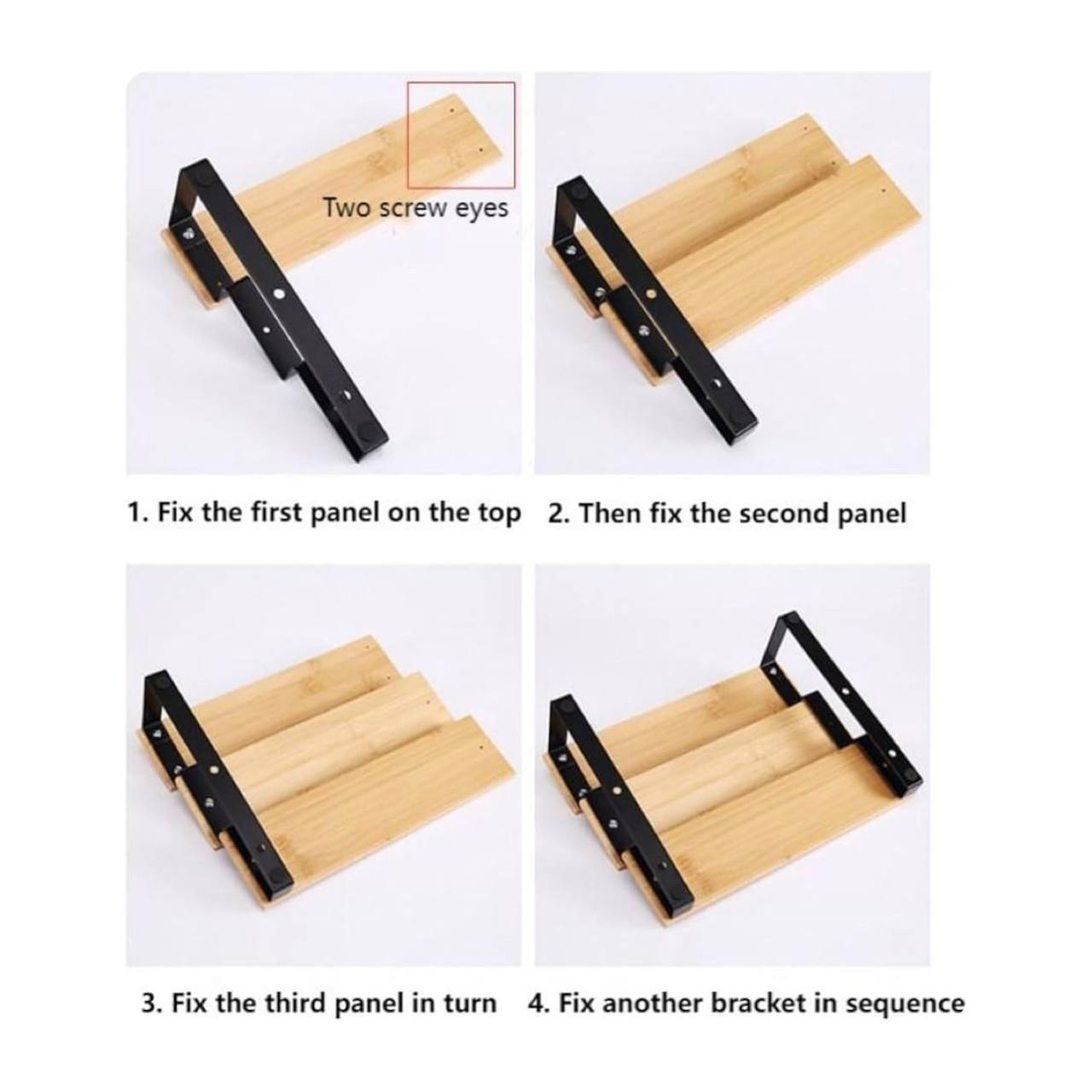 Two screw eyes

1. Fix the first panel on the top

2. Then fix the second panel

3. Fix the third panel in turn

4. Fix another bracket in sequence