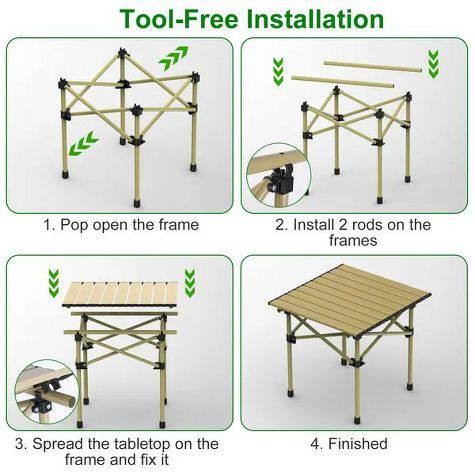 Tool-Free Installation

1. Pop open the frame

2. Install 2 rods on the frames

3. Spread the tabletop on the frame and fix it

4. Finished