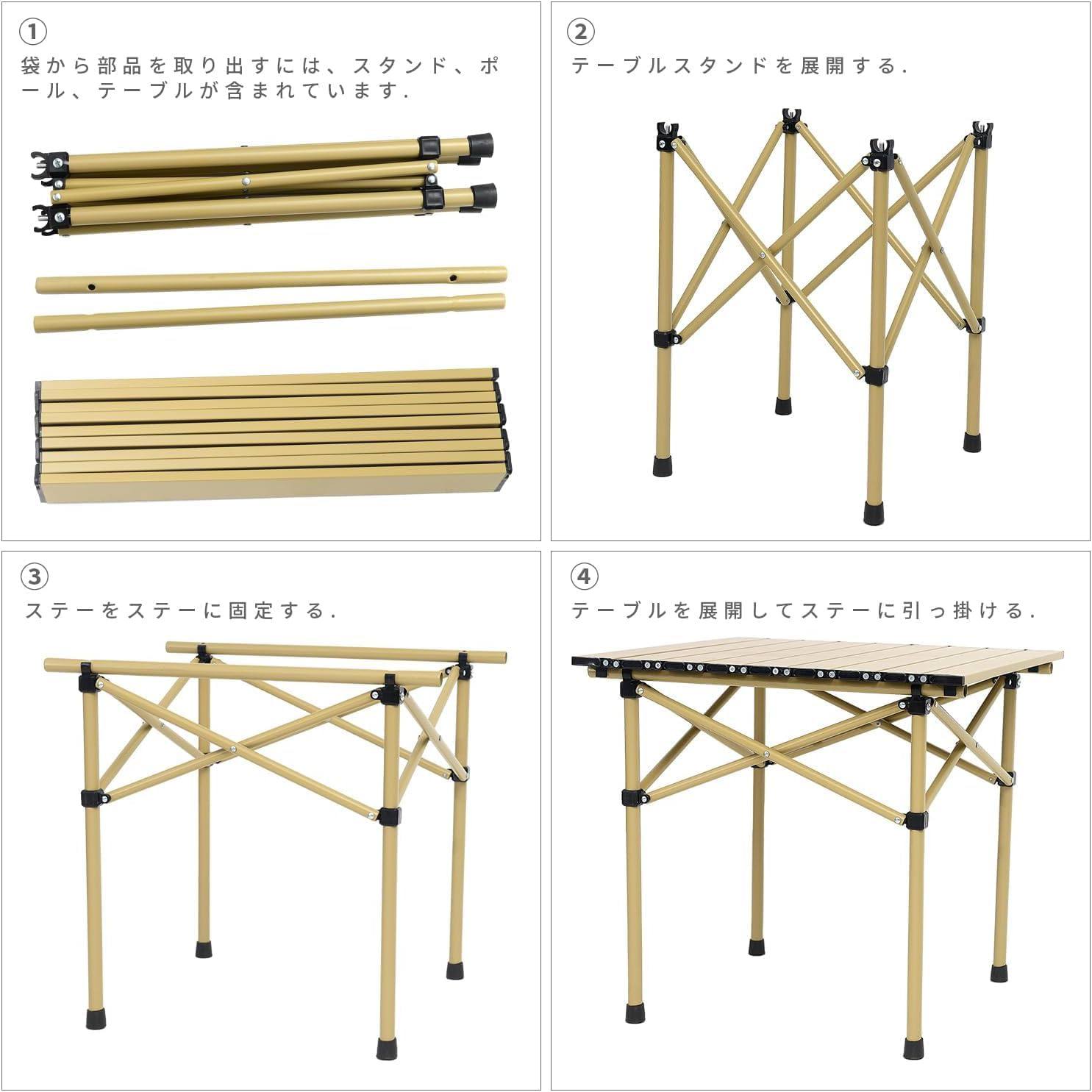 ①
袋から部品を取り出すには、スタンド、ポール、テーブルが含まれています.

②
テーブルスタンドを展開する.

③
ステーをステーに固定する.

④
テーブルを展開してステーに引っ掛ける.