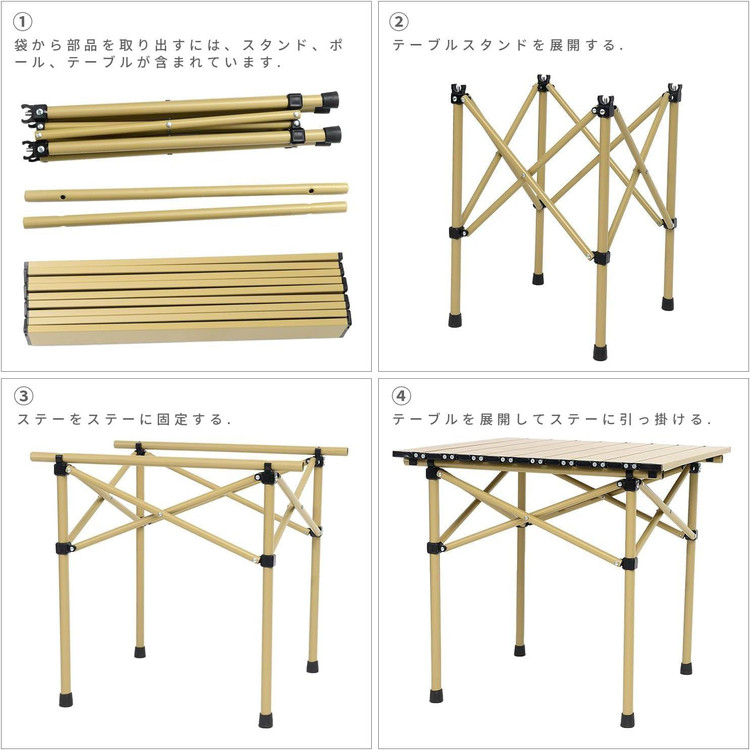 ①
袋から部品を取り出すには、スタンド、ポール、テーブルが含まれています.

②
テーブルスタンドを展開する.

③
ステーをステーに固定する.

④
テーブルを展開してステーに引っ掛ける.